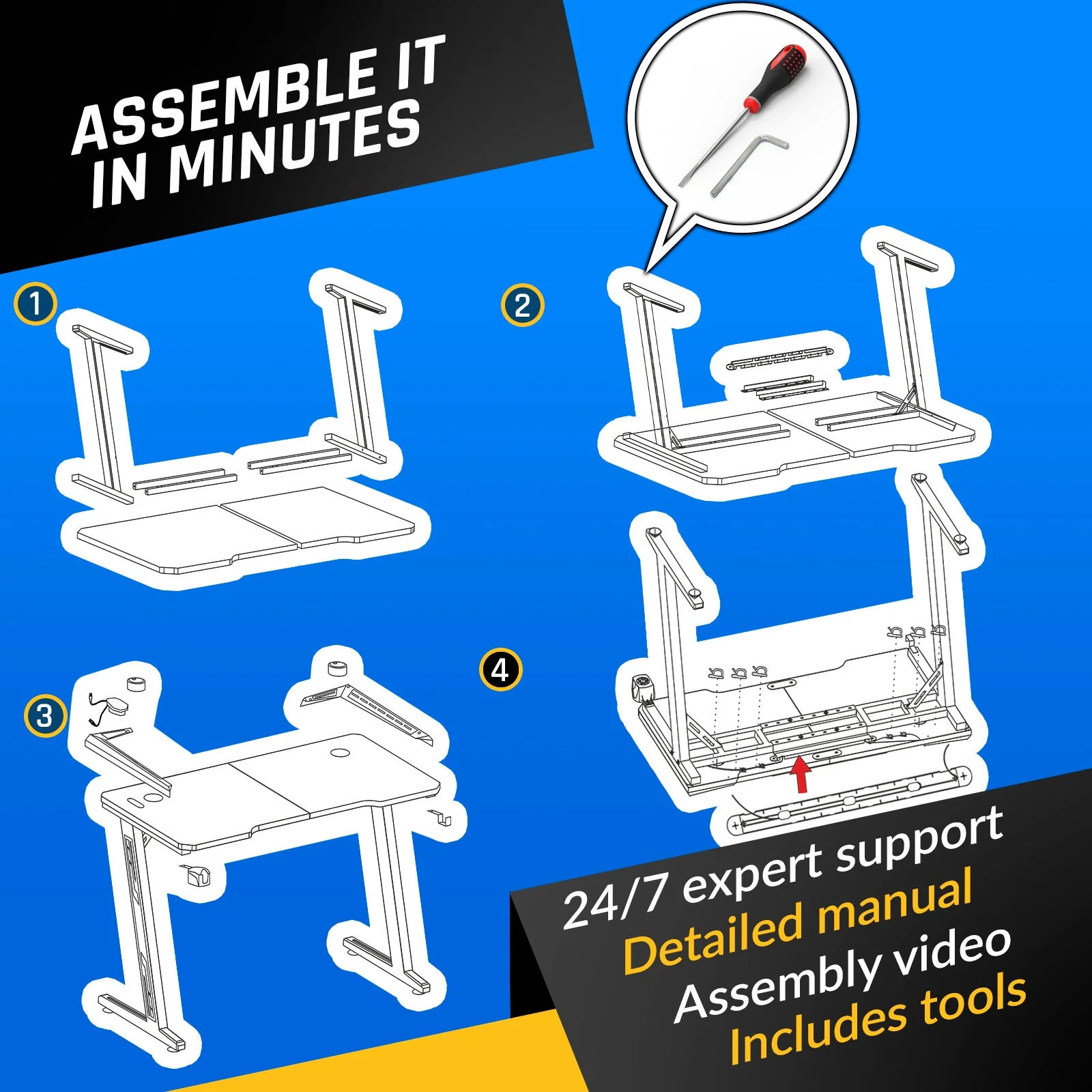 ASSEMBLE IT IN MINUTES

1

2

3

4

24/7 expert support
Detailed manual
Assembly video
Includes tools