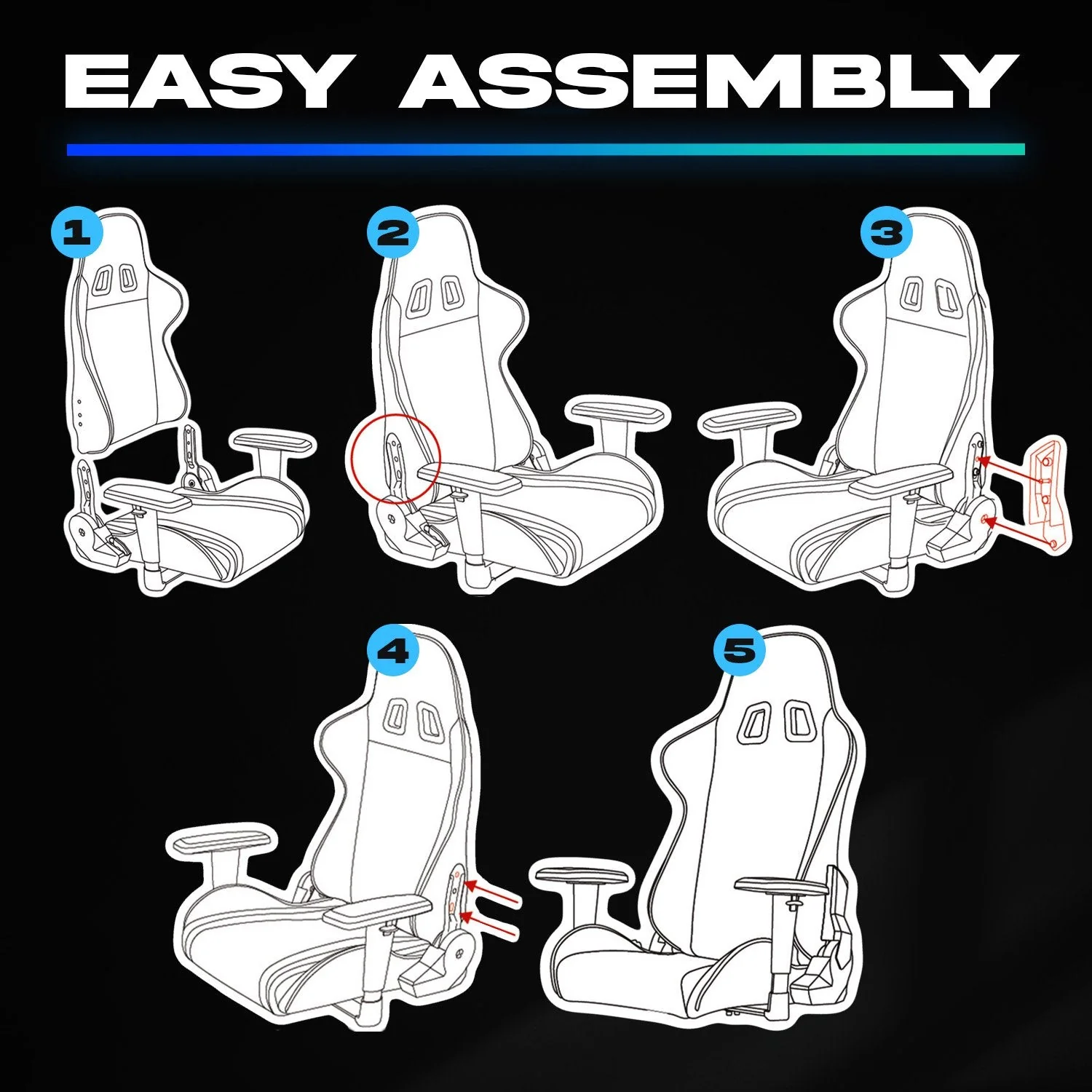 EASY ASSEMBLY

1

2

3

4

5