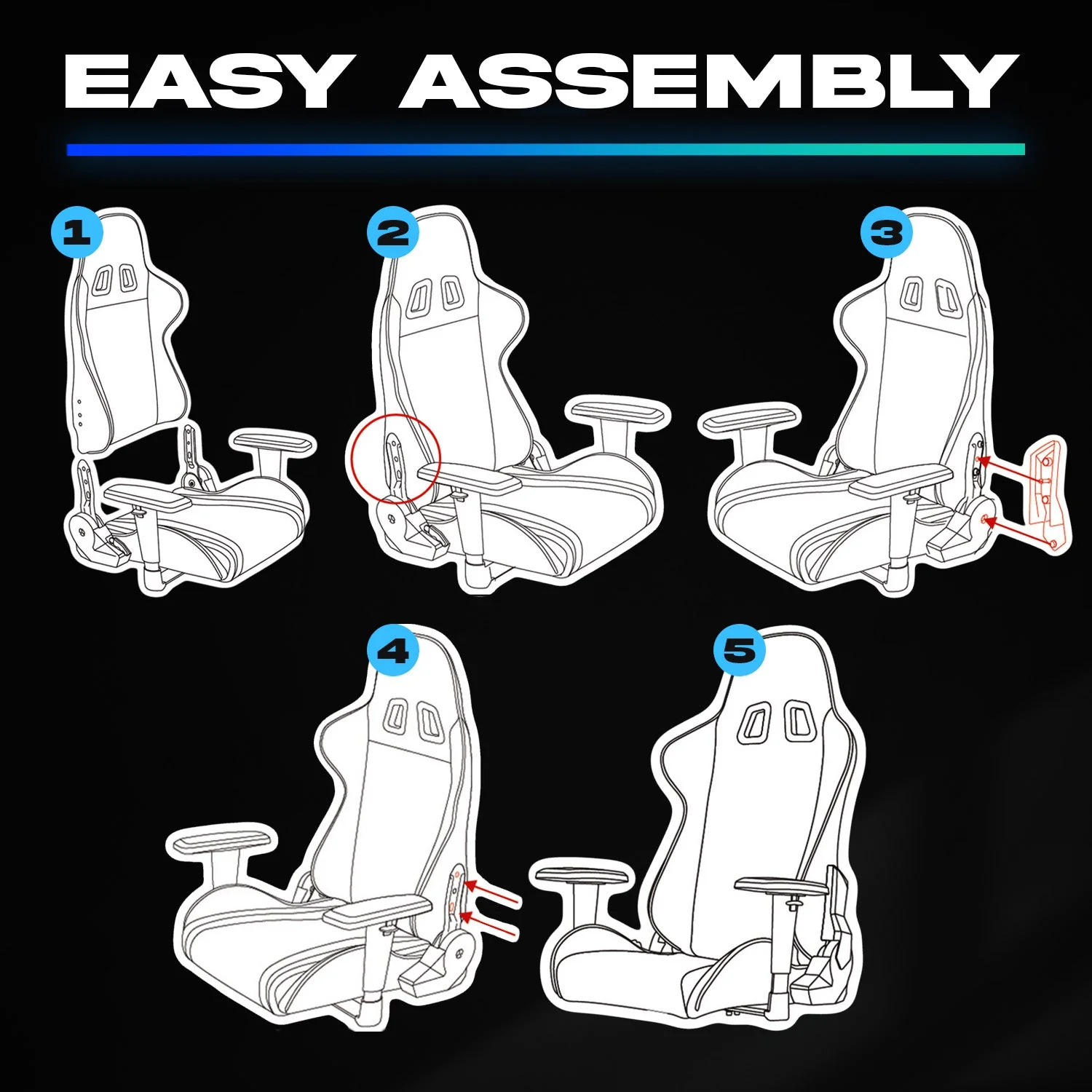 EASY ASSEMBLY

1

2

3

4

5